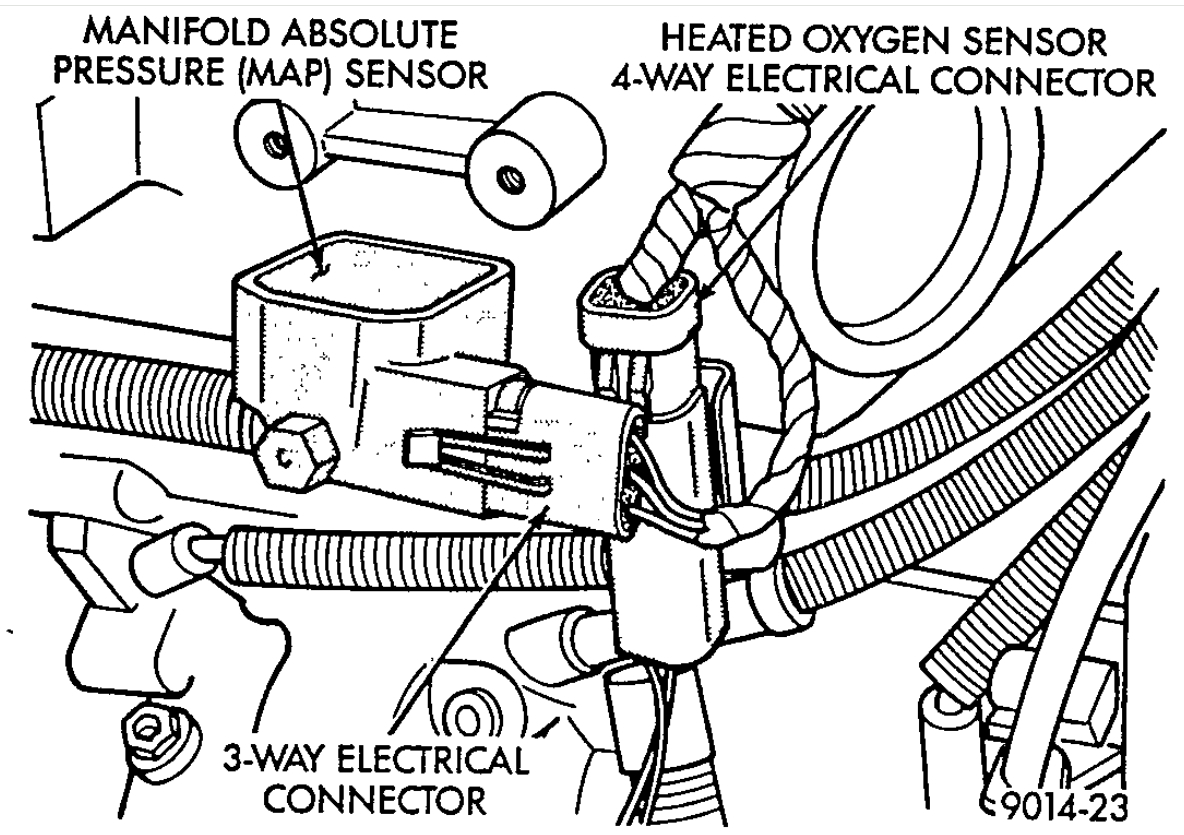 MANIFOLD ABSOLUTE PRESSURE (MAP) SENSOR

HEATED OXYGEN SENSOR 4-WAY ELECTRICAL CONNECTOR

3-WAY ELECTRICAL CONNECTOR

9014-23