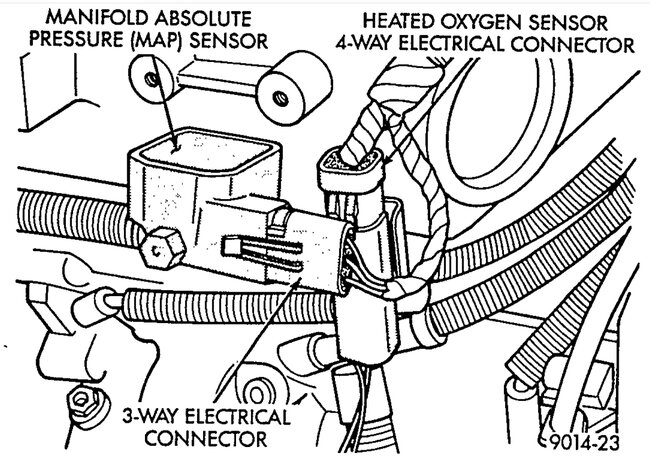 MANIFOLD ABSOLUTE PRESSURE (MAP) SENSOR

HEATED OXYGEN SENSOR 4-WAY ELECTRICAL CONNECTOR

3-WAY ELECTRICAL CONNECTOR

9014-23