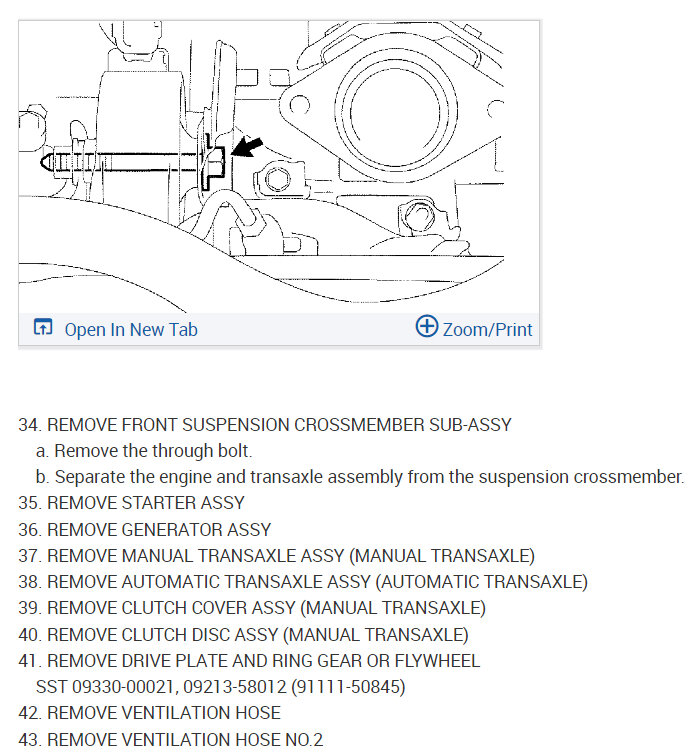 Open In New Tab

Zoom/Print

34. REMOVE FRONT SUSPENSION CROSSMEMBER SUB-ASSY

a. Remove the through bolt.

b. Separate the engine and transaxle assembly from the suspension crossmember.

35. REMOVE STARTER ASSY

36. REMOVE GENERATOR ASSY

37. REMOVE MANUAL TRANSAXLE ASSY (MANUAL TRANSAXLE)

38. REMOVE AUTOMATIC TRANSAXLE ASSY (AUTOMATIC TRANSAXLE)

39. REMOVE CLUTCH COVER ASSY (MANUAL TRANSAXLE)

40. REMOVE CLUTCH DISC ASSY (MANUAL TRANSAXLE)

41. REMOVE DRIVE PLATE AND RING GEAR OR FLYWHEEL

SST 09330-00021, 09213-58012 (91111-50845)

42. REMOVE VENTILATION HOSE

43. REMOVE VENTILATION HOSE NO.2