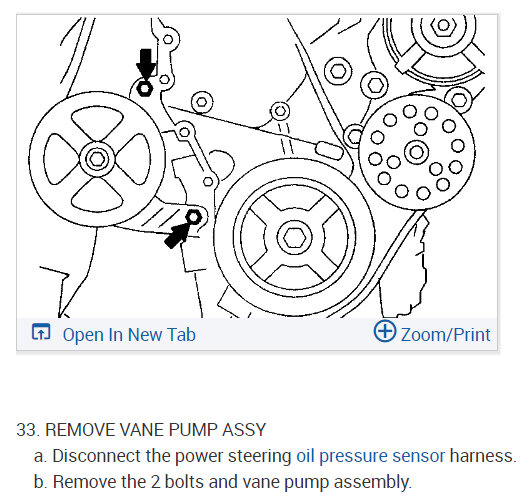 Open In New Tab

Zoom/Print

33. REMOVE VANE PUMP ASSY

a. Disconnect the power steering oil pressure sensor harness.

b. Remove the 2 bolts and vane pump assembly.