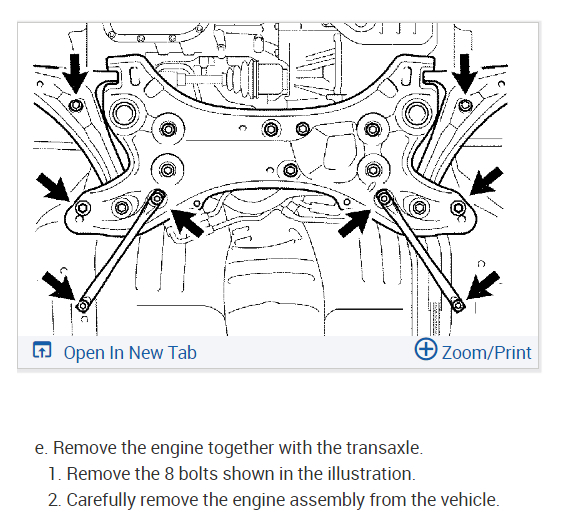 Open In New Tab

Zoom/Print

e. Remove the engine together with the transaxle.

1. Remove the 8 bolts shown in the illustration.

2. Carefully remove the engine assembly from the vehicle.