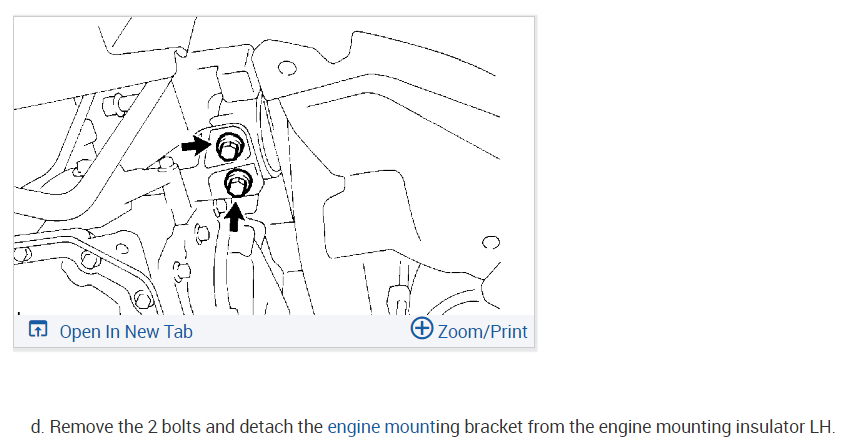 Open In New Tab

Zoom/Print

d. Remove the 2 bolts and detach the engine mounting bracket from the engine mounting insulator LH.