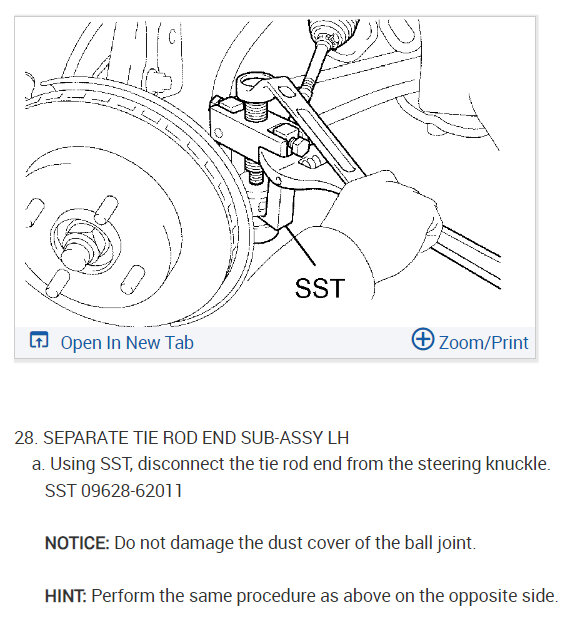 SST

Open In New Tab

Zoom/Print

28. SEPARATE TIE ROD END SUB-ASSY LH

a. Using SST, disconnect the tie rod end from the steering knuckle.
SST 09628-62011

NOTICE: Do not damage the dust cover of the ball joint.

HINT: Perform the same procedure as above on the opposite side.