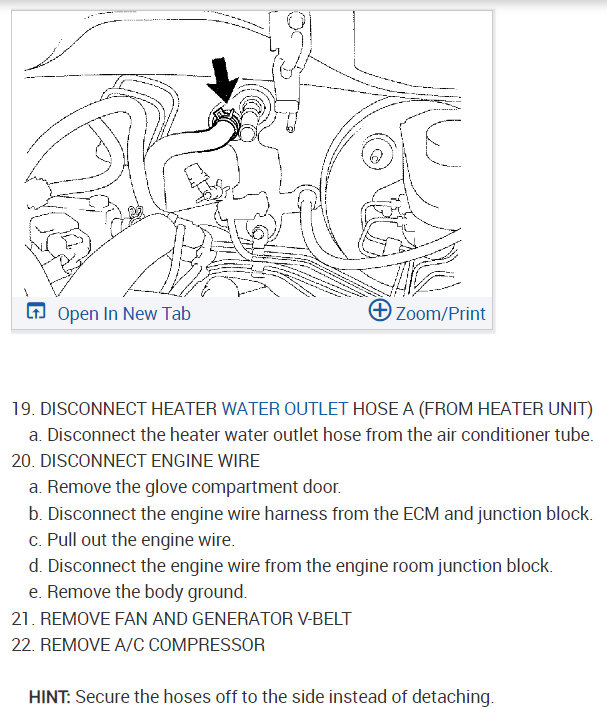 Open In New Tab

Zoom/Print

19. DISCONNECT HEATER WATER OUTLET HOSE A (FROM HEATER UNIT)
a. Disconnect the heater water outlet hose from the air conditioner tube.
20. DISCONNECT ENGINE WIRE
a. Remove the glove compartment door.
b. Disconnect the engine wire harness from the ECM and junction block.
c. Pull out the engine wire.
d. Disconnect the engine wire from the engine room junction block.
e. Remove the body ground.
21. REMOVE FAN AND GENERATOR V-BELT
22. REMOVE A/C COMPRESSOR

HINT: Secure the hoses off to the side instead of detaching.