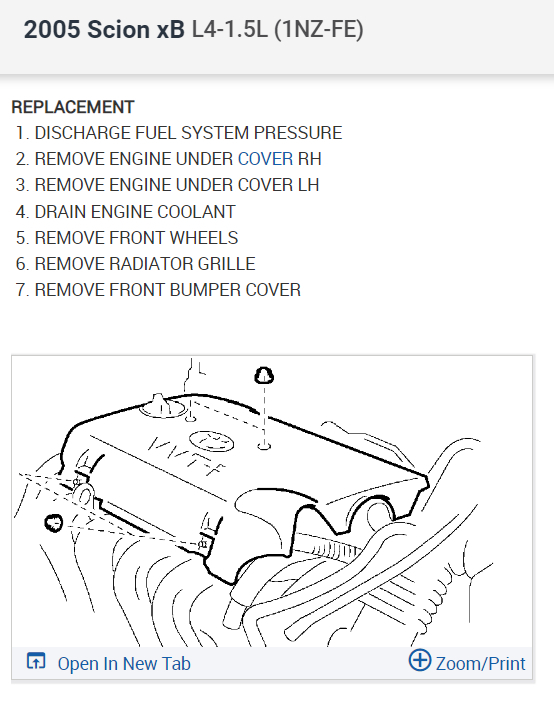 2005 Scion xB L4-1.5L (1NZ-FE)

REPLACEMENT
1. DISCHARGE FUEL SYSTEM PRESSURE
2. REMOVE ENGINE UNDER COVER RH
3. REMOVE ENGINE UNDER COVER LH
4. DRAIN ENGINE COOLANT
5. REMOVE FRONT WHEELS
6. REMOVE RADIATOR GRILLE
7. REMOVE FRONT BUMPER COVER

VVT-i

Open In New Tab
Zoom/Print