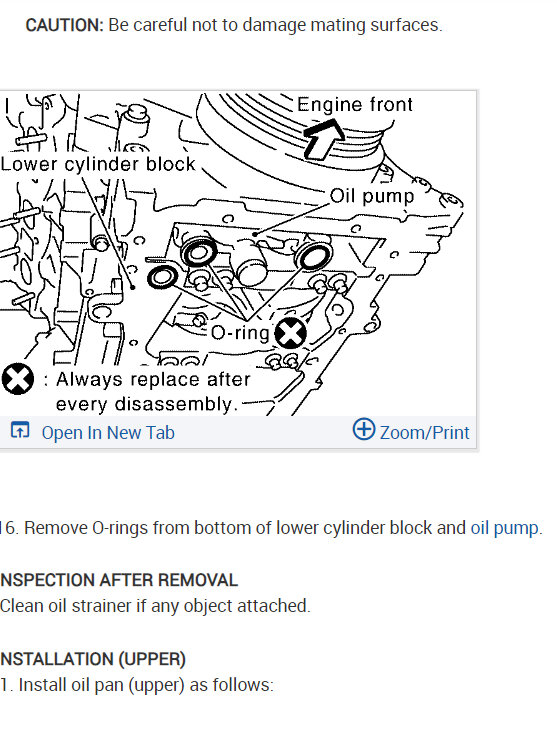 CAUTION: Be careful not to damage mating surfaces.

Engine front
Lower cylinder block
Oil pump
O-ring
: Always replace after every disassembly.

Open In New Tab
Zoom/Print

16. Remove O-rings from bottom of lower cylinder block and oil pump.

NSPECTION AFTER REMOVAL
Clean oil strainer if any object attached.

NSTALLATION (UPPER)
1. Install oil pan (upper) as follows: