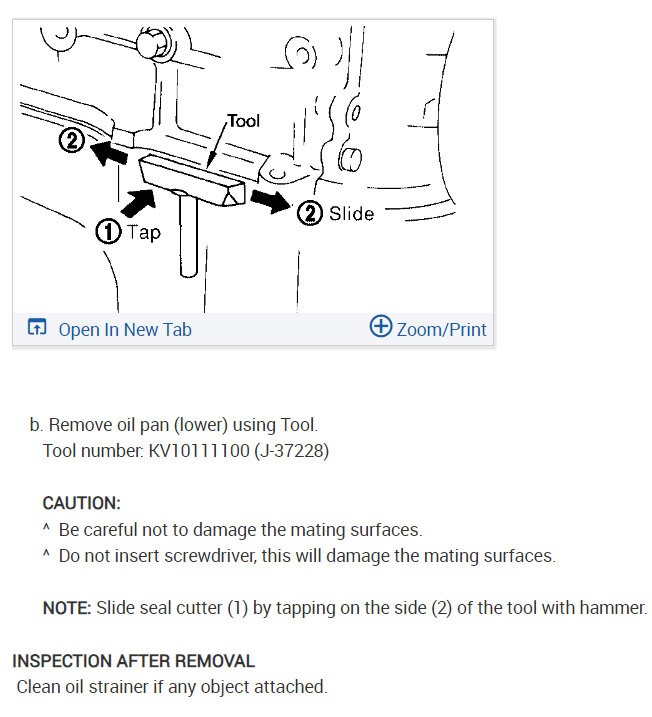 Tool

②

① Tap

② Slide

Open In New Tab

Zoom/Print

b. Remove oil pan (lower) using Tool.
Tool number: KV10111100 (J-37228)

CAUTION:
^ Be careful not to damage the mating surfaces.
^ Do not insert screwdriver, this will damage the mating surfaces.

NOTE: Slide seal cutter (1) by tapping on the side (2) of the tool with hammer.

INSPECTION AFTER REMOVAL
Clean oil strainer if any object attached.