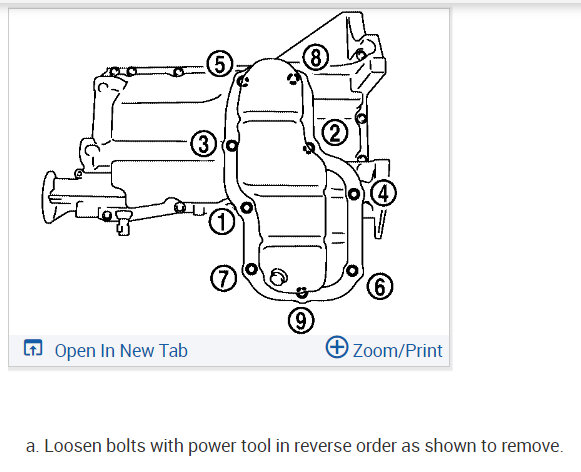 5
8
3
2
4
1
7
6
9

Open In New Tab
Zoom/Print

a. Loosen bolts with power tool in reverse order as shown to remove.