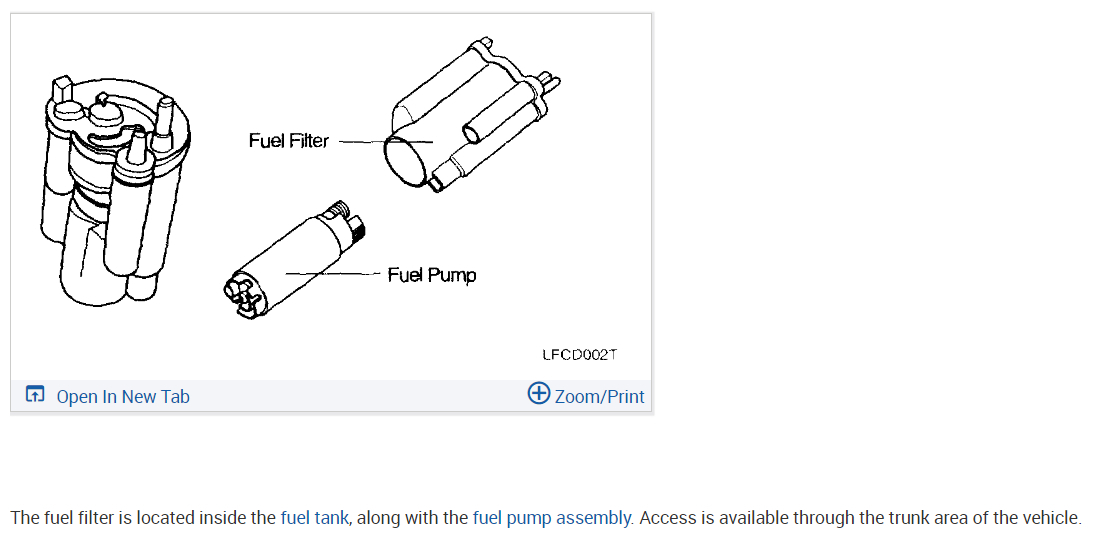 Fuel Filter

Fuel Pump

LFCD002T

Open In New Tab

Zoom/Print

The fuel filter is located inside the fuel tank, along with the fuel pump assembly. Access is available through the trunk area of the vehicle.