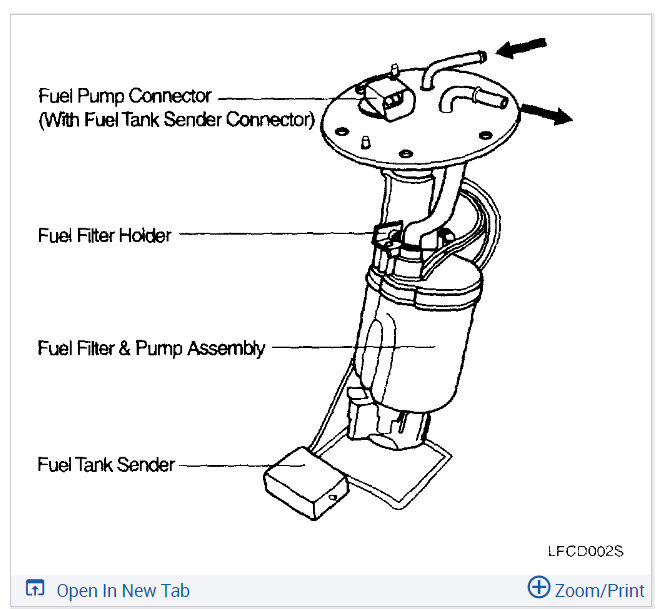 Fuel Pump Connector
(With Fuel Tank Sender Connector)

Fuel Filter Holder

Fuel Filter & Pump Assembly

Fuel Tank Sender

LFCD002S

Open In New Tab

Zoom/Print