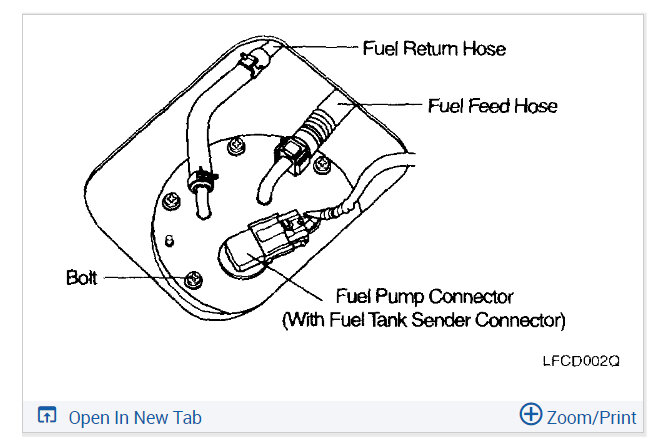 Fuel Return Hose

Fuel Feed Hose

Bolt

Fuel Pump Connector
(With Fuel Tank Sender Connector)

LFCD002Q

Open In New Tab

Zoom/Print