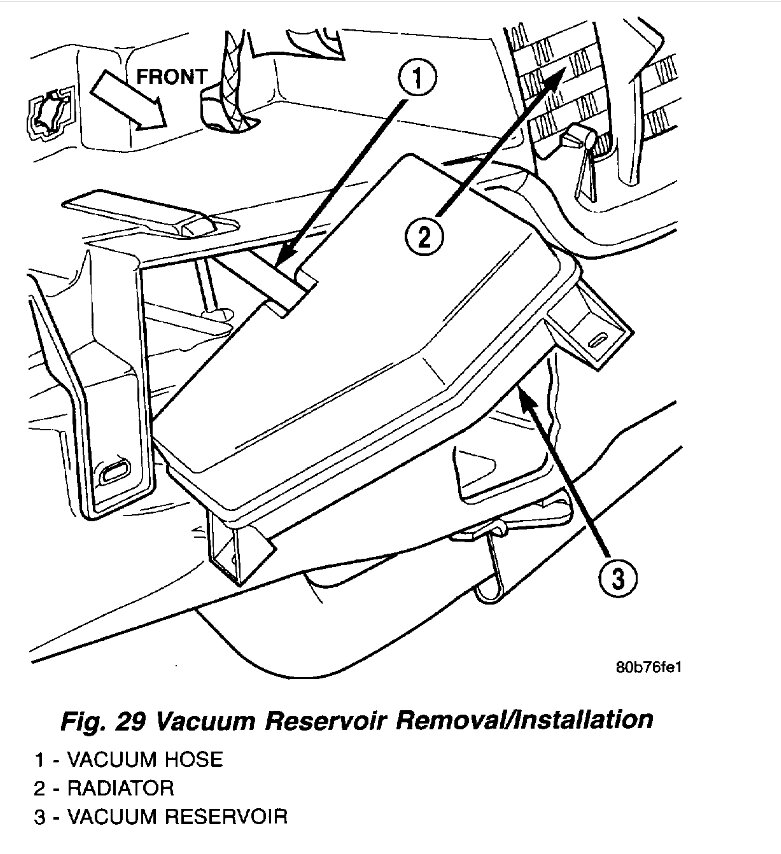 FRONT

1

2

3

80b76fe1

Fig. 29 Vacuum Reservoir Removal/Installation

1 - VACUUM HOSE
2 - RADIATOR
3 - VACUUM RESERVOIR