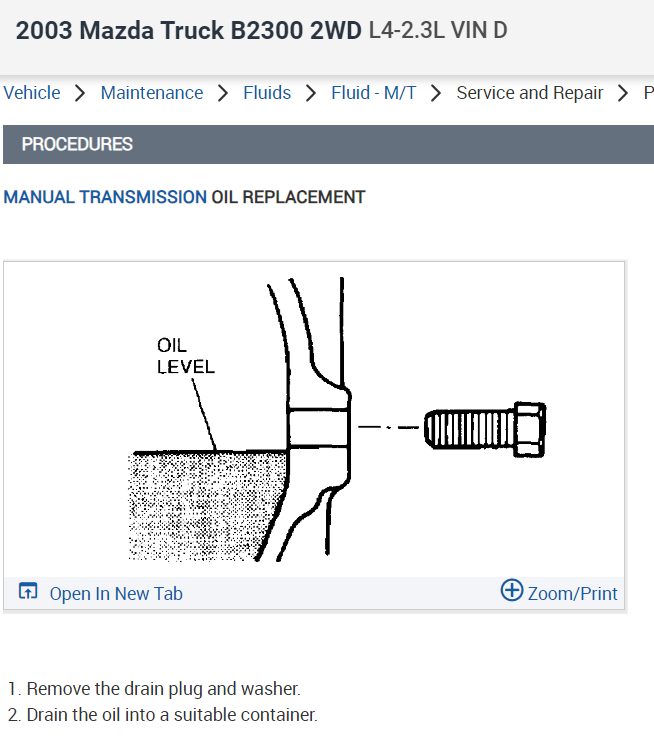 2003 Mazda Truck B2300 2WD L4-2.3L VIN D

Vehicle > Maintenance > Fluids > Fluid - M/T > Service and Repair > P

PROCEDURES

MANUAL TRANSMISSION OIL REPLACEMENT

OIL LEVEL

Open In New Tab

Zoom/Print

1. Remove the drain plug and washer.
2. Drain the oil into a suitable container.