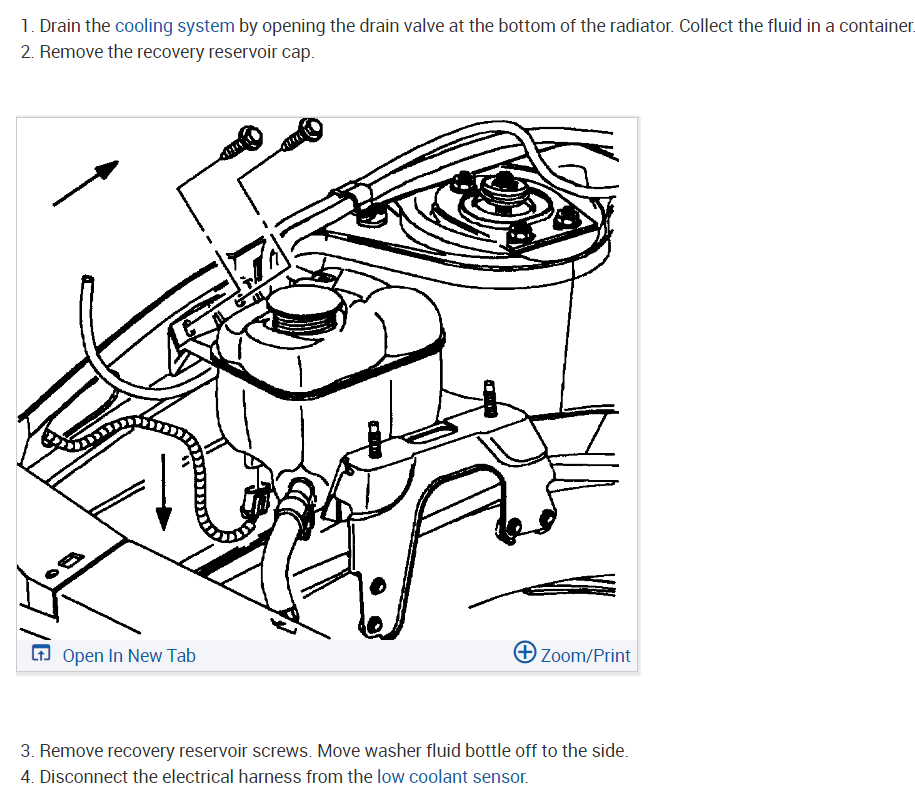 1. Drain the cooling system by opening the drain valve at the bottom of the radiator. Collect the fluid in a container.
2. Remove the recovery reservoir cap.

Open In New Tab

Zoom/Print

3. Remove recovery reservoir screws. Move washer fluid bottle off to the side.
4. Disconnect the electrical harness from the low coolant sensor.