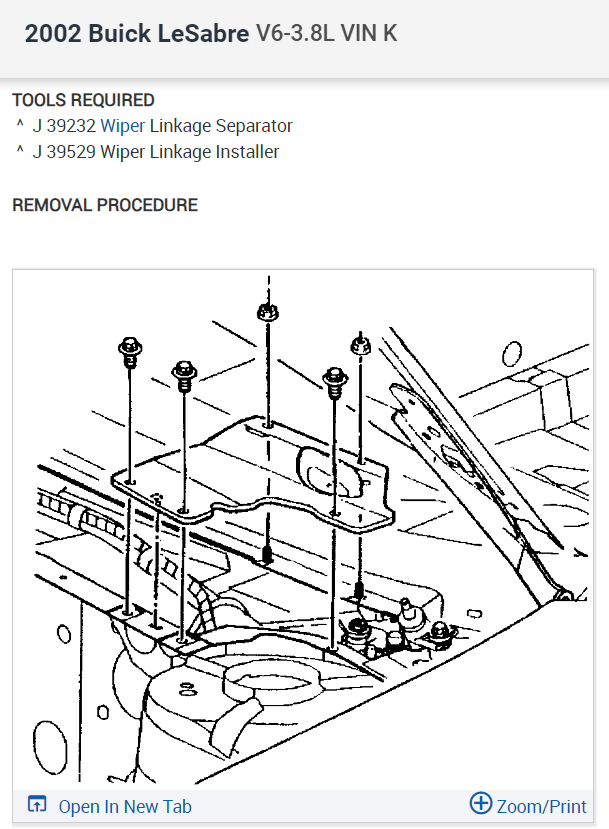 2002 Buick LeSabre V6-3.8L VIN K

TOOLS REQUIRED
^ J 39232 Wiper Linkage Separator
^ J 39529 Wiper Linkage Installer

REMOVAL PROCEDURE

Open In New Tab

Zoom/Print