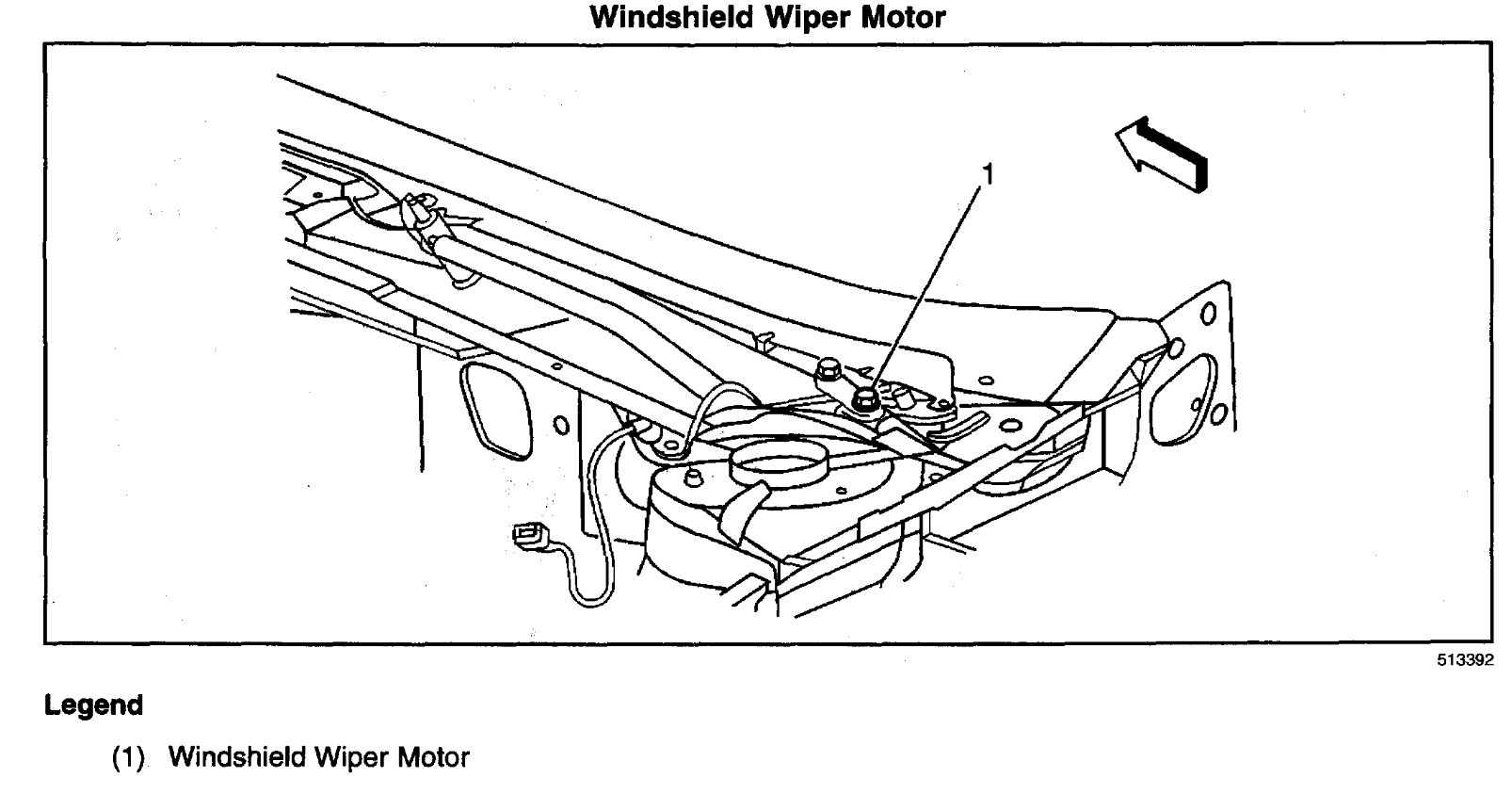 Windshield Wiper Motor

1

513392

Legend

(1) Windshield Wiper Motor