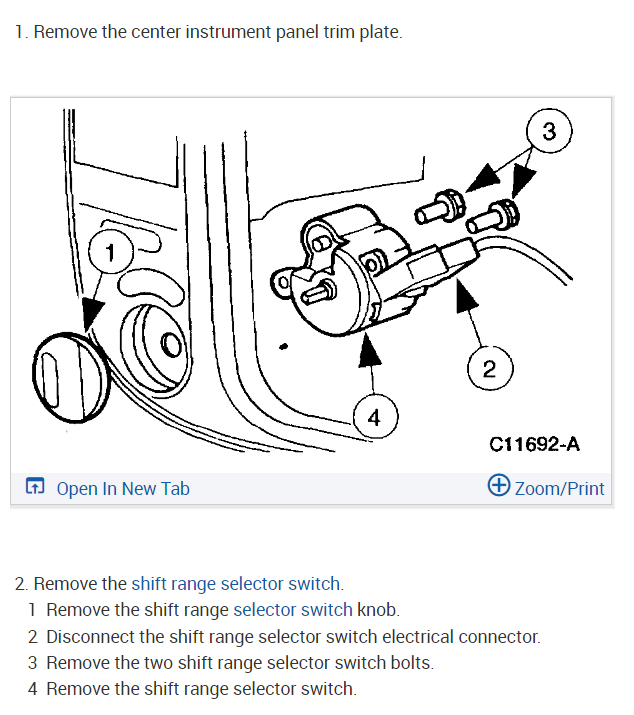 1. Remove the center instrument panel trim plate.

3

1

2

4

C11692-A

Open In New Tab

Zoom/Print

2. Remove the shift range selector switch.

1 Remove the shift range selector switch knob.

2 Disconnect the shift range selector switch electrical connector.

3 Remove the two shift range selector switch bolts.

4 Remove the shift range selector switch.