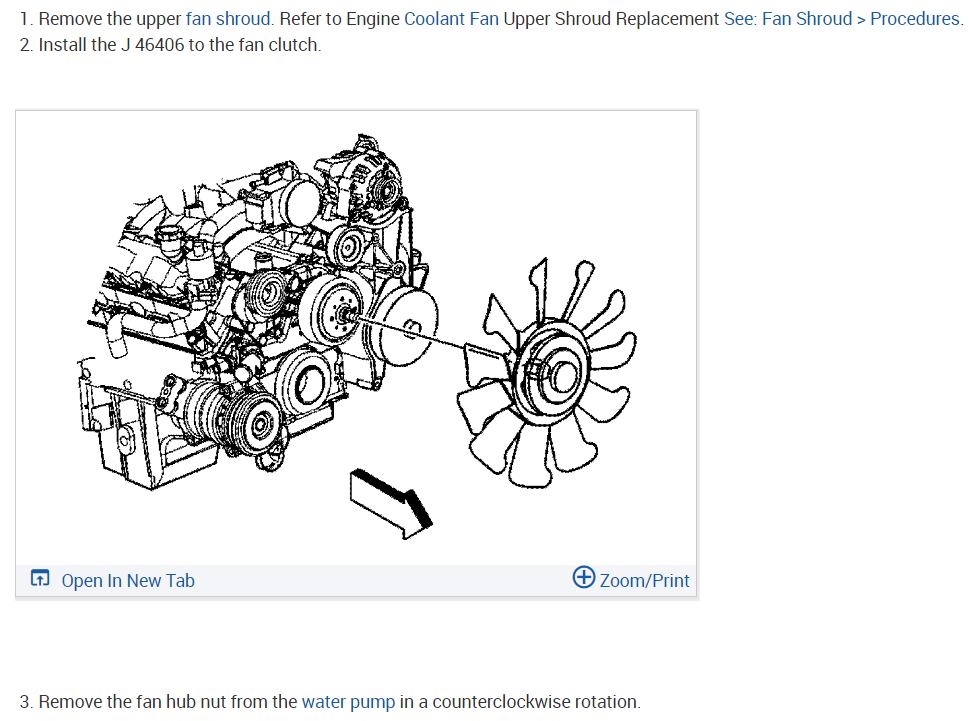 1. Remove the upper fan shroud. Refer to Engine Coolant Fan Upper Shroud Replacement See: Fan Shroud > Procedures.
2. Install the J 46406 to the fan clutch.

Open In New Tab

Zoom/Print

3. Remove the fan hub nut from the water pump in a counterclockwise rotation.