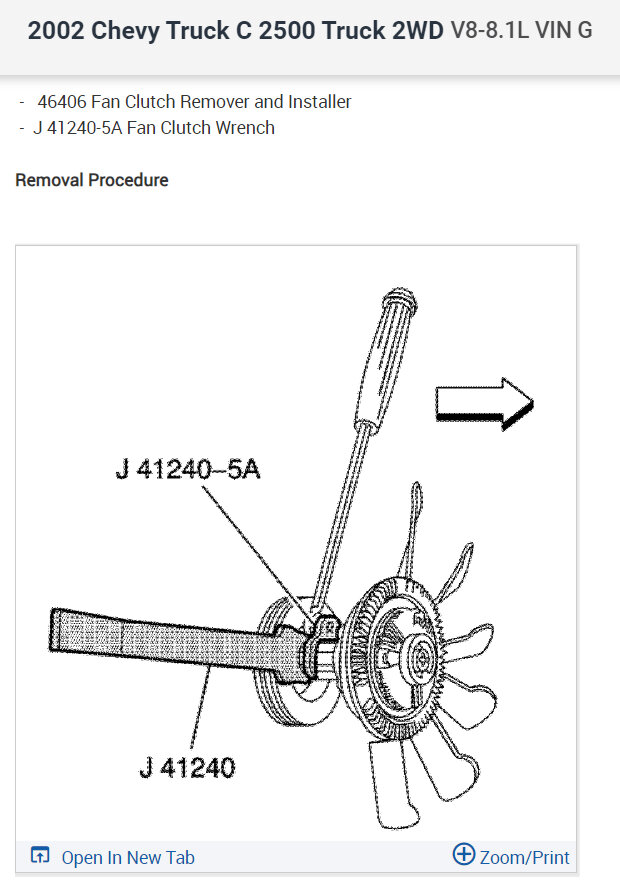 2002 Chevy Truck C 2500 Truck 2WD V8-8.1L VIN G

- 46406 Fan Clutch Remover and Installer
- J 41240-5A Fan Clutch Wrench

Removal Procedure

J 41240–5A

J 41240

Open In New Tab

Zoom/Print