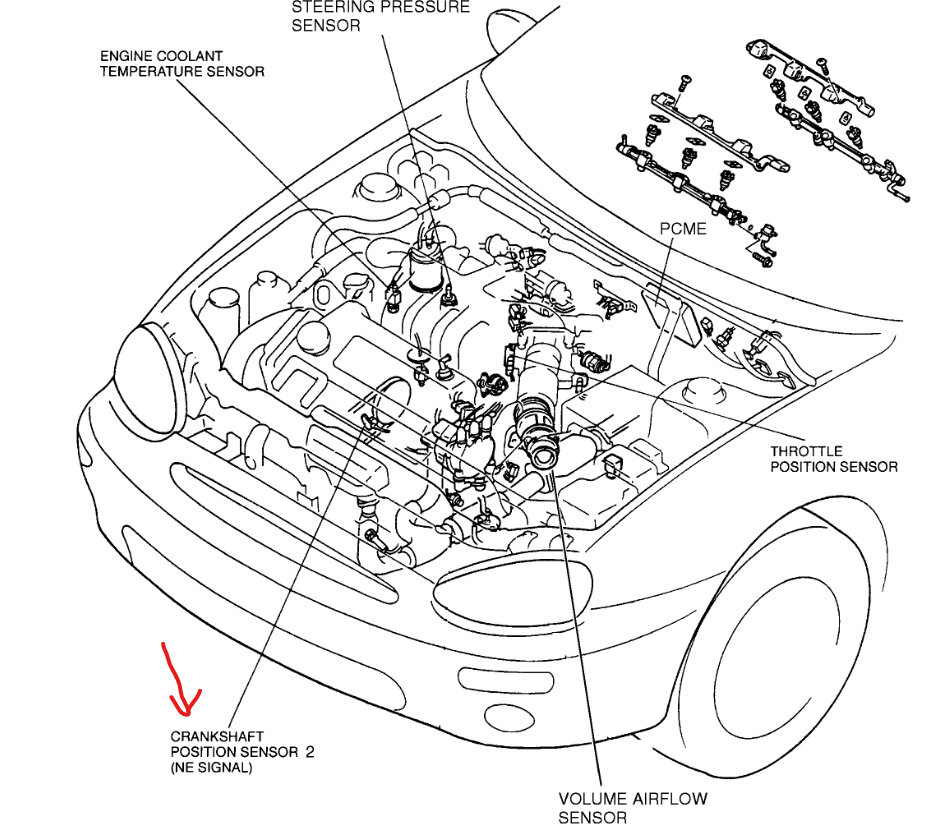 STEERING PRESSURE SENSOR

ENGINE COOLANT TEMPERATURE SENSOR

PCME

THROTTLE POSITION SENSOR

CRANKSHAFT POSITION SENSOR 2 (NE SIGNAL)

VOLUME AIRFLOW SENSOR