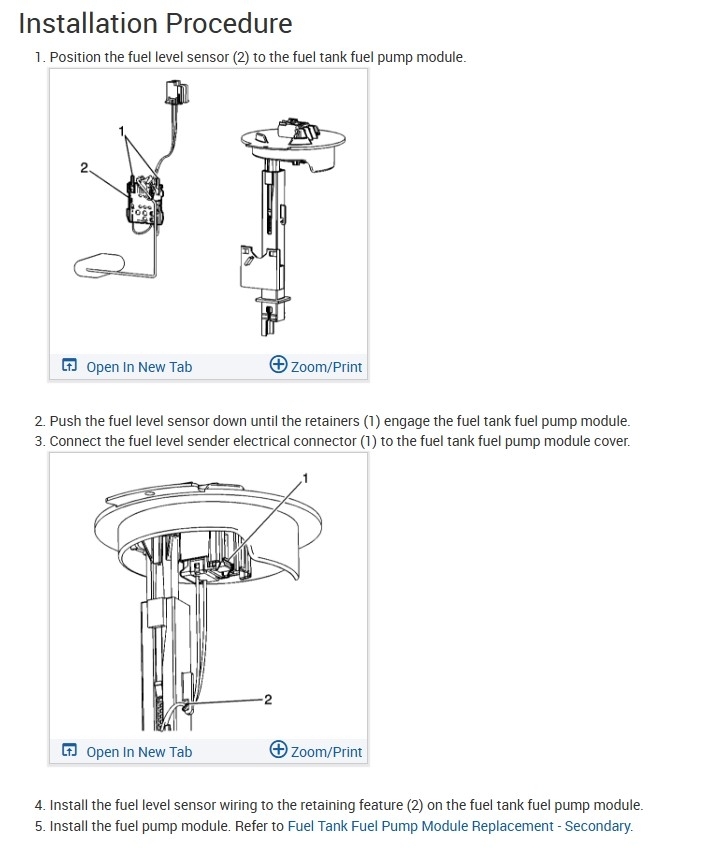 Installation Procedure

1. Position the fuel level sensor (2) to the fuel tank fuel pump module.

1
2

Open In New Tab
Zoom/Print

2. Push the fuel level sensor down until the retainers (1) engage the fuel tank fuel pump module.
3. Connect the fuel level sender electrical connector (1) to the fuel tank fuel pump module cover.

1
2

Open In New Tab
Zoom/Print

4. Install the fuel level sensor wiring to the retaining feature (2) on the fuel tank fuel pump module.
5. Install the fuel pump module. Refer to Fuel Tank Fuel Pump Module Replacement - Secondary.