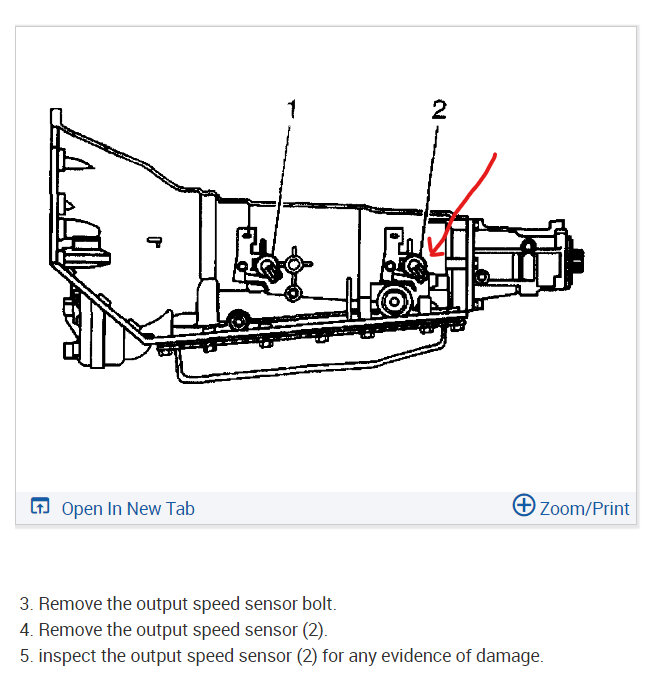 1

2

Open In New Tab

Zoom/Print

3. Remove the output speed sensor bolt.
4. Remove the output speed sensor (2).
5. inspect the output speed sensor (2) for any evidence of damage.