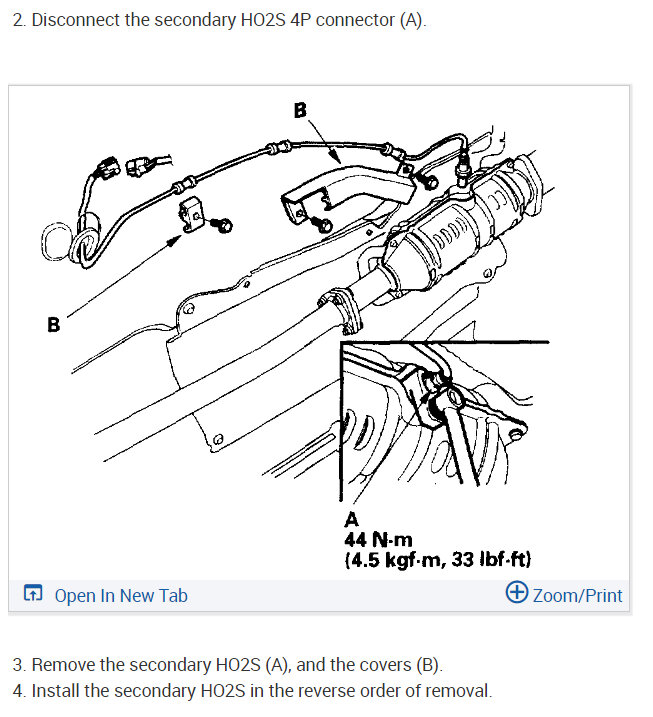 2. Disconnect the secondary HO2S 4P connector (A).

B

B

A
44 N·m
(4.5 kgf·m, 33 lbf·ft)

Open In New Tab

Zoom/Print

3. Remove the secondary HO2S (A), and the covers (B).
4. Install the secondary HO2S in the reverse order of removal.