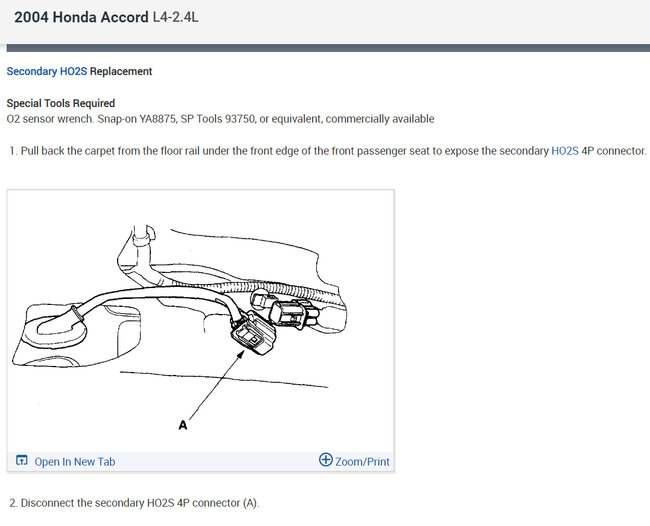 2004 Honda Accord L4-2.4L

Secondary HO2S Replacement

Special Tools Required
O2 sensor wrench. Snap-on YA8875, SP Tools 93750, or equivalent, commercially available

1. Pull back the carpet from the floor rail under the front edge of the front passenger seat to expose the secondary HO2S 4P connector.

A

Open In New Tab

Zoom/Print

2. Disconnect the secondary HO2S 4P connector (A).