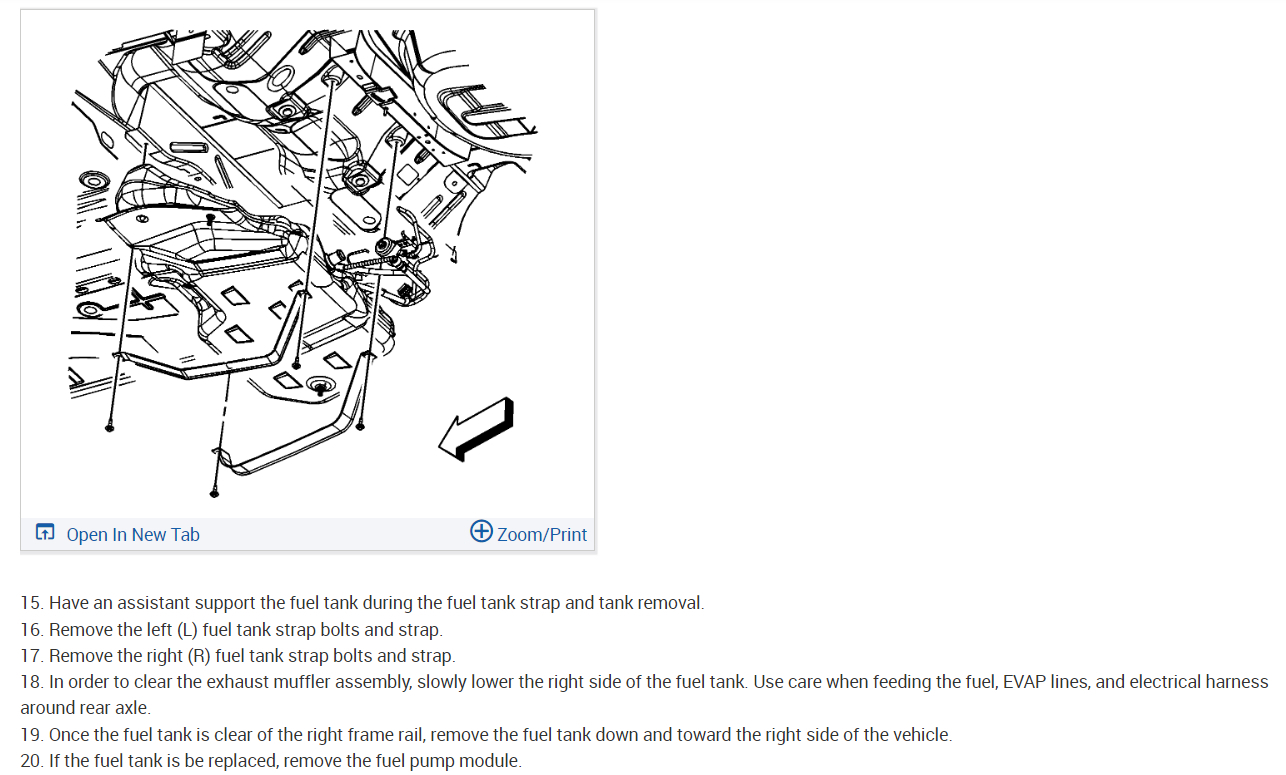 Open In New Tab

Zoom/Print

15. Have an assistant support the fuel tank during the fuel tank strap and tank removal.
16. Remove the left (L) fuel tank strap bolts and strap.
17. Remove the right (R) fuel tank strap bolts and strap.
18. In order to clear the exhaust muffler assembly, slowly lower the right side of the fuel tank. Use care when feeding the fuel, EVAP lines, and electrical harness around rear axle.
19. Once the fuel tank is clear of the right frame rail, remove the fuel tank down and toward the right side of the vehicle.
20. If the fuel tank is be replaced, remove the fuel pump module.