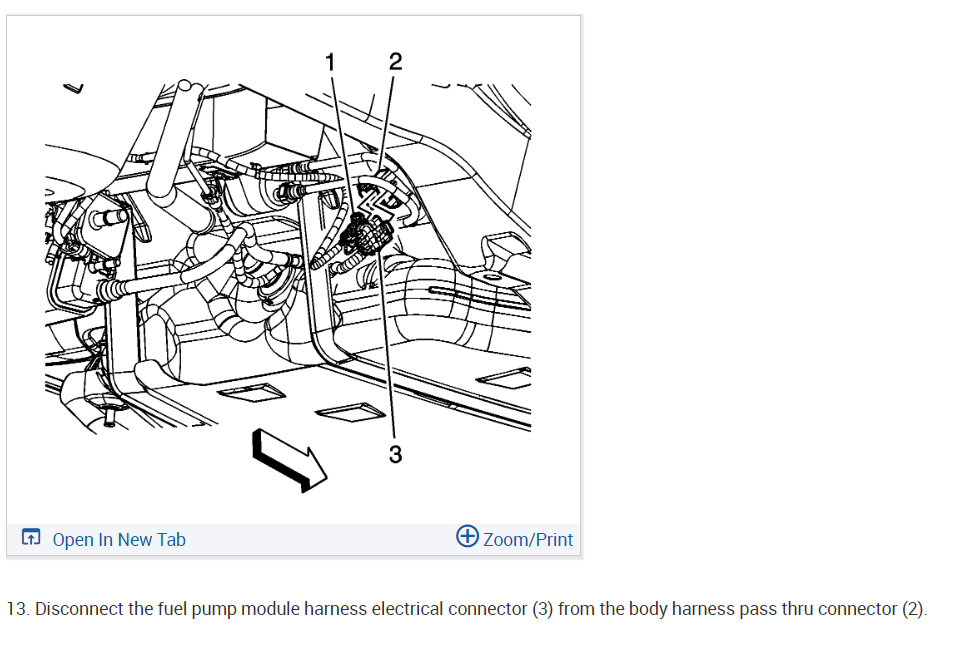 1
2
3

Open In New Tab
Zoom/Print

13. Disconnect the fuel pump module harness electrical connector (3) from the body harness pass thru connector (2).