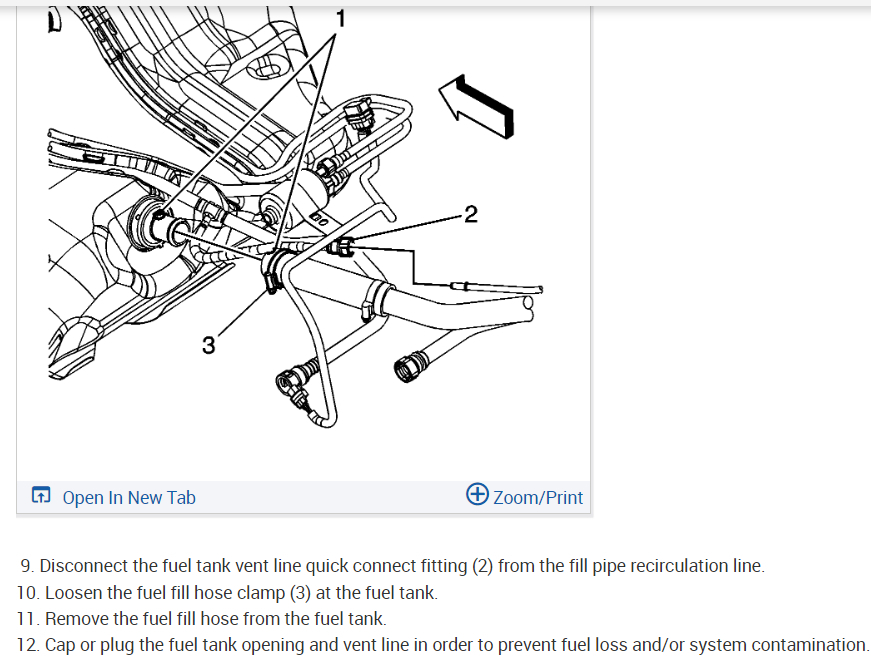 1

2

3

Open In New Tab

Zoom/Print

9. Disconnect the fuel tank vent line quick connect fitting (2) from the fill pipe recirculation line.
10. Loosen the fuel fill hose clamp (3) at the fuel tank.
11. Remove the fuel fill hose from the fuel tank.
12. Cap or plug the fuel tank opening and vent line in order to prevent fuel loss and/or system contamination.