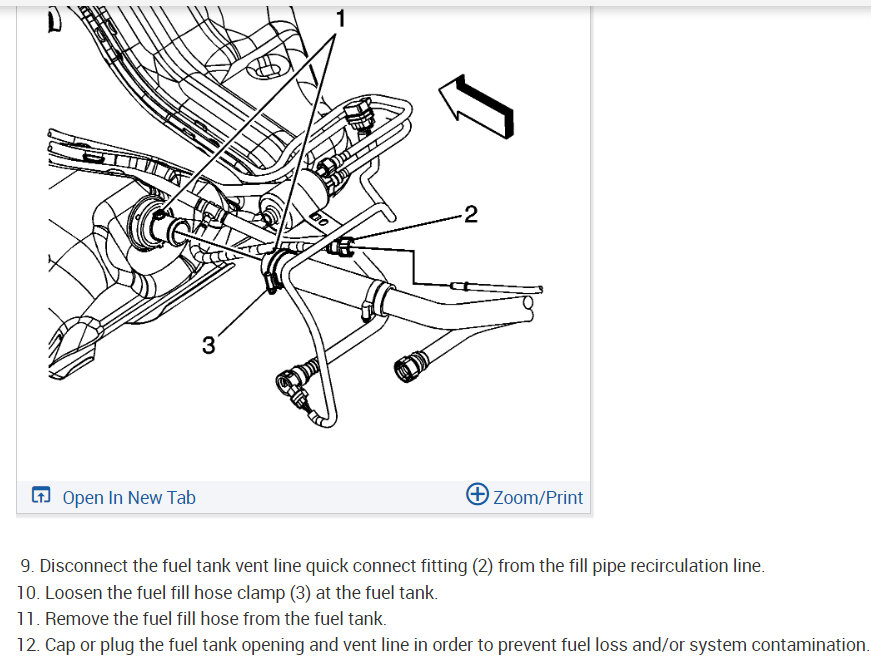 1

2

3

Open In New Tab

Zoom/Print

9. Disconnect the fuel tank vent line quick connect fitting (2) from the fill pipe recirculation line.
10. Loosen the fuel fill hose clamp (3) at the fuel tank.
11. Remove the fuel fill hose from the fuel tank.
12. Cap or plug the fuel tank opening and vent line in order to prevent fuel loss and/or system contamination.