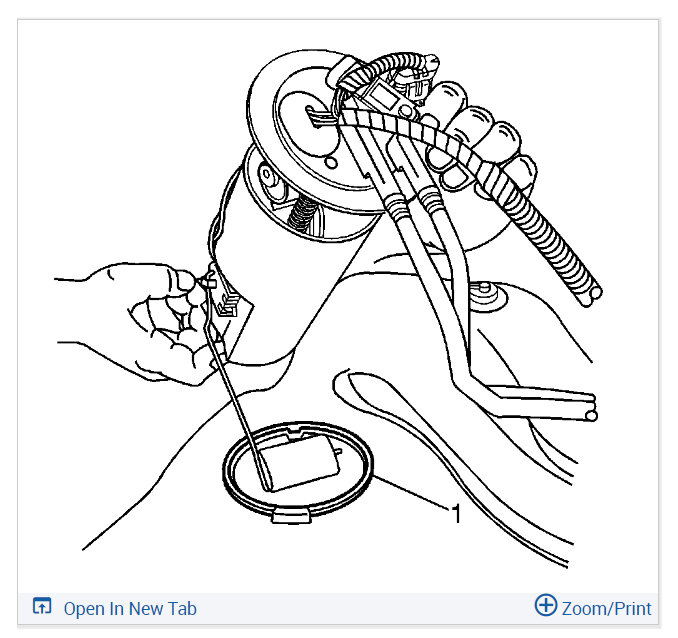 1

Open In New Tab

Zoom/Print