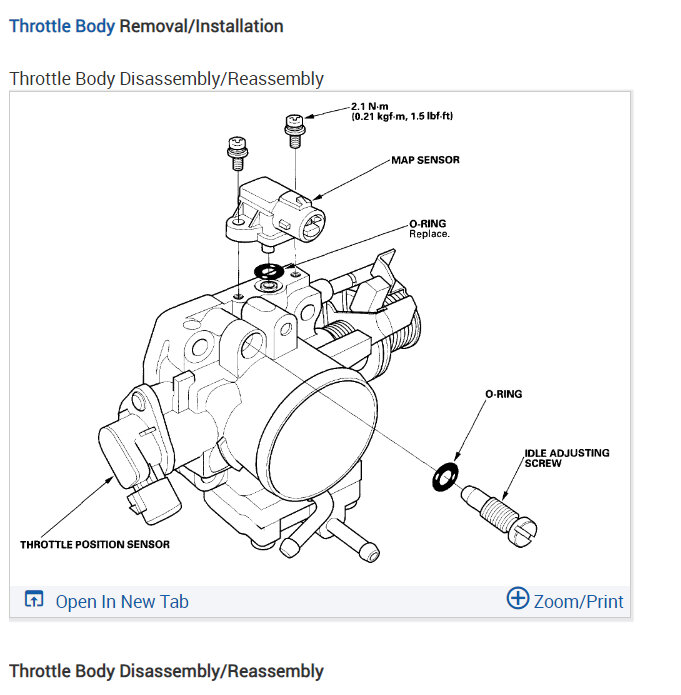 Throttle Body Removal/Installation

Throttle Body Disassembly/Reassembly

2.1 N·m (0.21 kgf·m, 1.5 lbf·ft)

MAP SENSOR

O-RING Replace.

O-RING

IDLE ADJUSTING SCREW

THROTTLE POSITION SENSOR

Open In New Tab

Zoom/Print

Throttle Body Disassembly/Reassembly