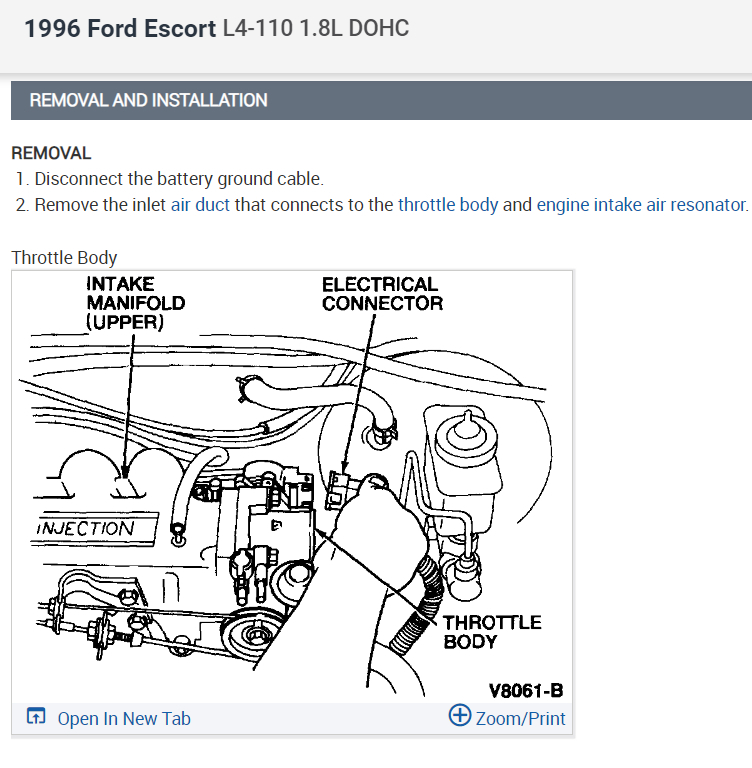 1996 Ford Escort L4-110 1.8L DOHC

REMOVAL AND INSTALLATION

REMOVAL

1. Disconnect the battery ground cable.
2. Remove the inlet air duct that connects to the throttle body and engine intake air resonator.

Throttle Body

INTAKE MANIFOLD (UPPER)

ELECTRICAL CONNECTOR

INJECTION

THROTTLE BODY

V8061-B

Open In New Tab

Zoom/Print