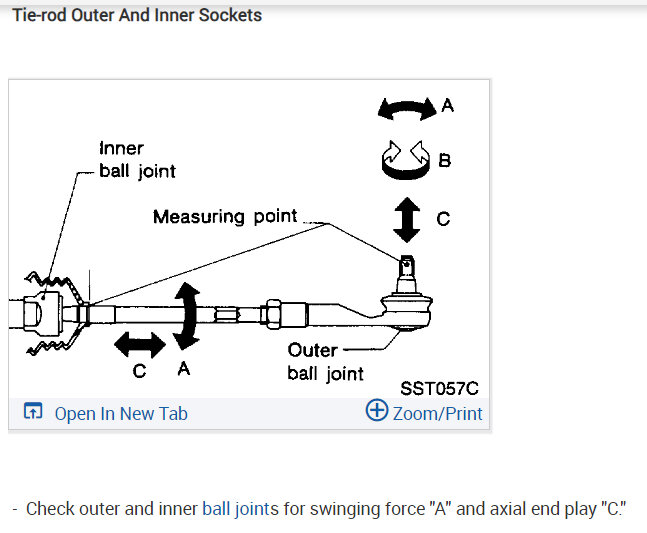 Tie-rod Outer And Inner Sockets

A

B

C

Inner ball joint

Measuring point

C A

Outer ball joint

SST057C

Open In New Tab

Zoom/Print

- Check outer and inner ball joints for swinging force "A" and axial end play "C."