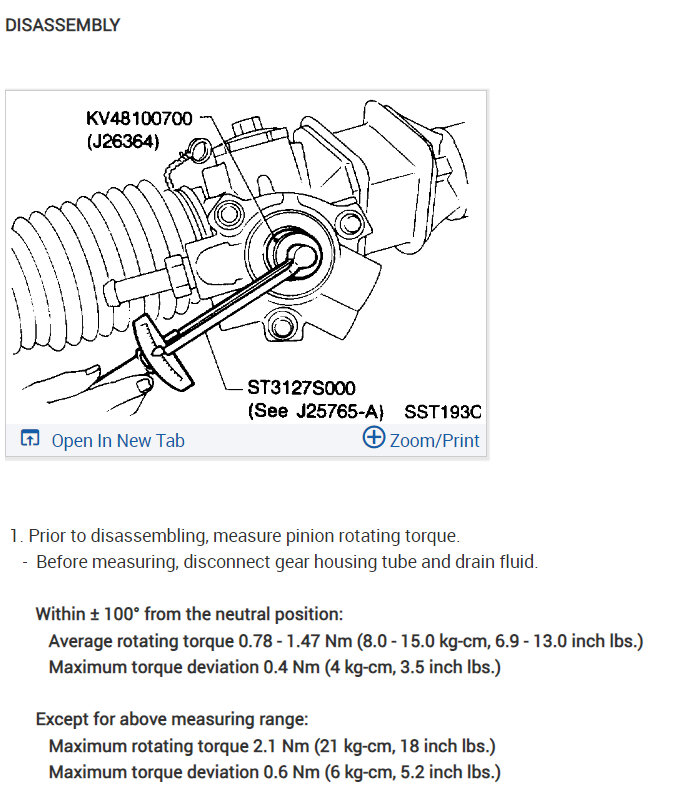 DISASSEMBLY

KV48100700
(J26364)

ST3127S000
(See J25765-A) SST193C

Open In New Tab

Zoom/Print

1. Prior to disassembling, measure pinion rotating torque.
- Before measuring, disconnect gear housing tube and drain fluid.

Within ± 100° from the neutral position:
Average rotating torque 0.78 - 1.47 Nm (8.0 - 15.0 kg-cm, 6.9 - 13.0 inch lbs.)
Maximum torque deviation 0.4 Nm (4 kg-cm, 3.5 inch lbs.)

Except for above measuring range:
Maximum rotating torque 2.1 Nm (21 kg-cm, 18 inch lbs.)
Maximum torque deviation 0.6 Nm (6 kg-cm, 5.2 inch lbs.)