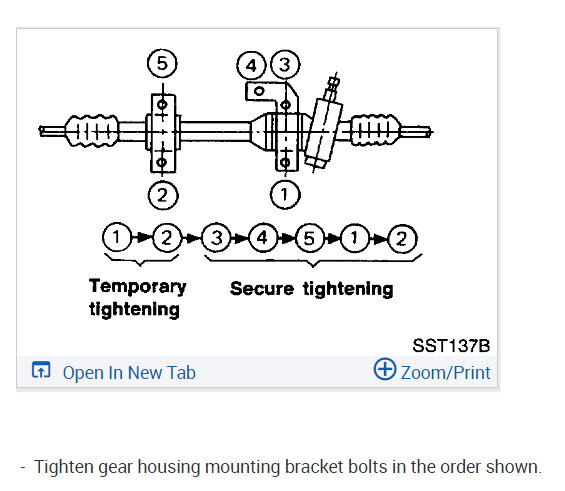 5

4 3

2

1

1 → 2 → 3 → 4 → 5 → 1 → 2

Temporary tightening

Secure tightening

SST137B

Open In New Tab

Zoom/Print

- Tighten gear housing mounting bracket bolts in the order shown.