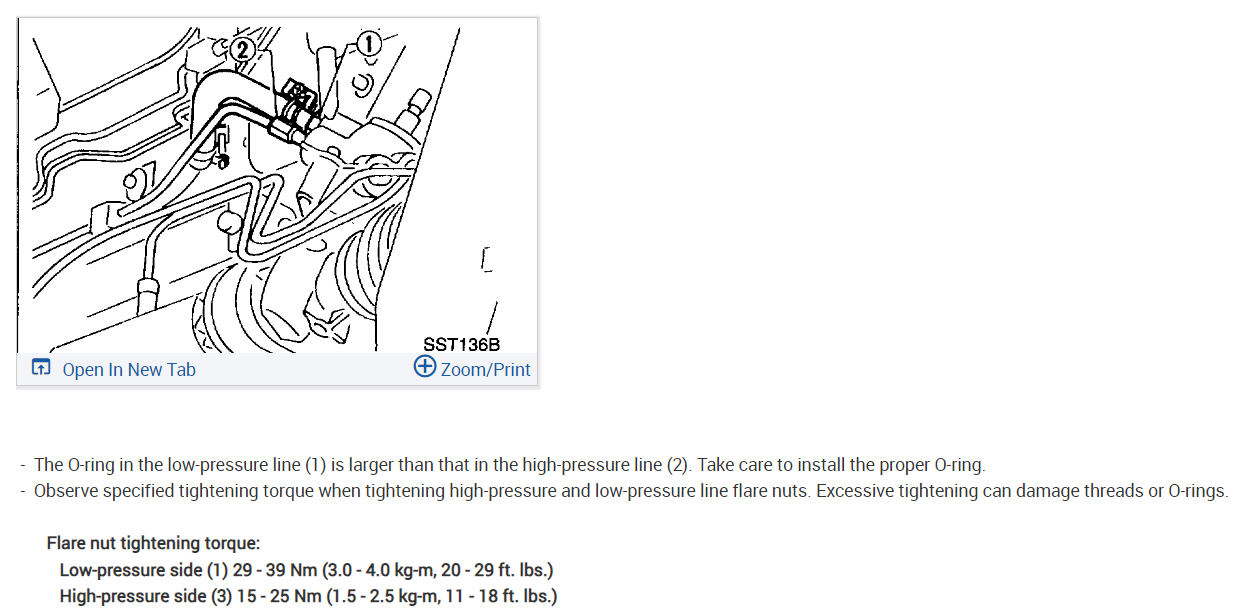 2
1
SST136B
Open In New Tab
Zoom/Print

- The O-ring in the low-pressure line (1) is larger than that in the high-pressure line (2). Take care to install the proper O-ring.
- Observe specified tightening torque when tightening high-pressure and low-pressure line flare nuts. Excessive tightening can damage threads or O-rings.

Flare nut tightening torque:
Low-pressure side (1) 29 - 39 Nm (3.0 - 4.0 kg-m, 20 - 29 ft. lbs.)
High-pressure side (3) 15 - 25 Nm (1.5 - 2.5 kg-m, 11 - 18 ft. lbs.)