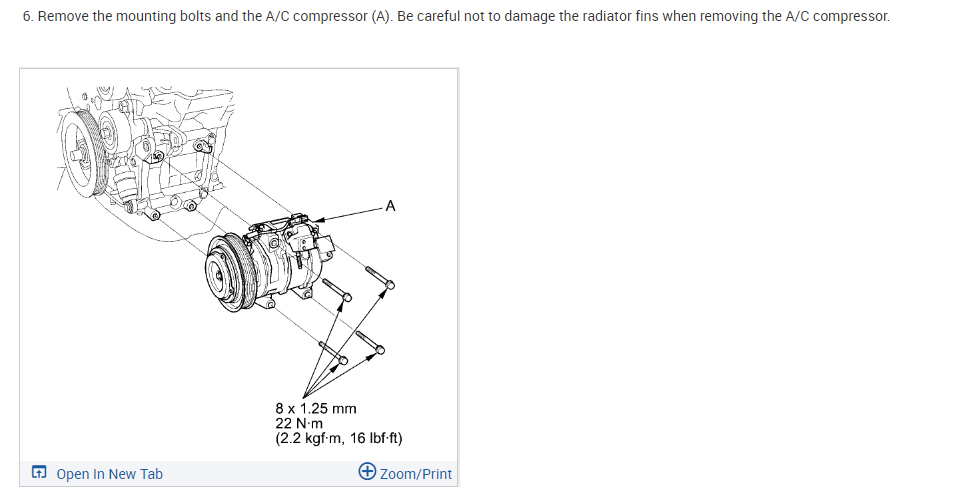 6. Remove the mounting bolts and the A/C compressor (A). Be careful not to damage the radiator fins when removing the A/C compressor.

A

8 x 1.25 mm
22 N·m
(2.2 kgf·m, 16 lbf·ft)

Open In New Tab

Zoom/Print