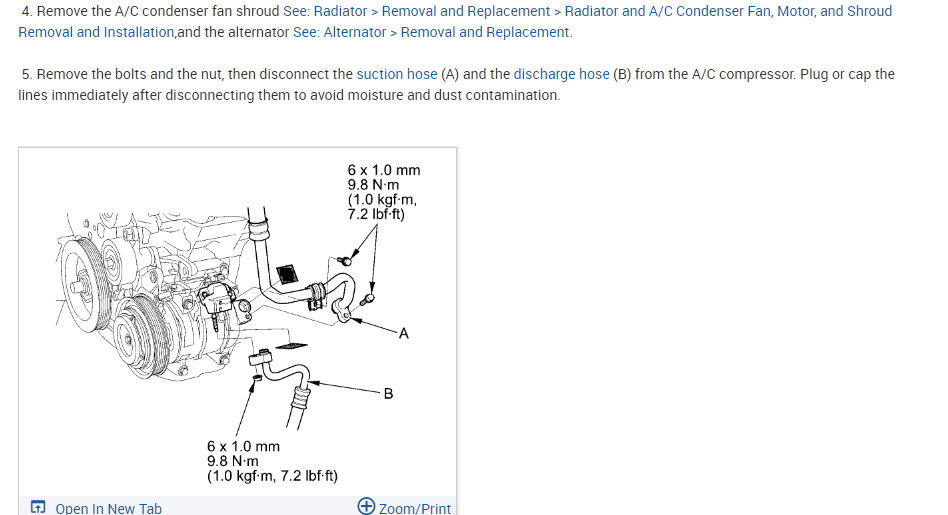 4. Remove the A/C condenser fan shroud See: Radiator > Removal and Replacement > Radiator and A/C Condenser Fan, Motor, and Shroud Removal and Installation,and the alternator See: Alternator > Removal and Replacement.

5. Remove the bolts and the nut, then disconnect the suction hose (A) and the discharge hose (B) from the A/C compressor. Plug or cap the lines immediately after disconnecting them to avoid moisture and dust contamination.

6 x 1.0 mm
9.8 N·m
(1.0 kgf·m,
7.2 lbf·ft)

A

B

6 x 1.0 mm
9.8 N·m
(1.0 kgf·m, 7.2 lbf·ft)

Open In New Tab

Zoom/Print