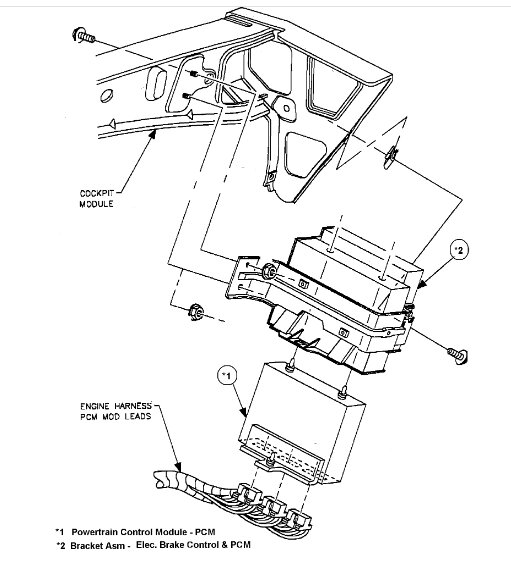 COCKPIT MODULE

*2

*1

ENGINE HARNESS PCM MOD LEADS

*1 Powertrain Control Module - PCM
*2 Bracket Asm - Elec. Brake Control & PCM