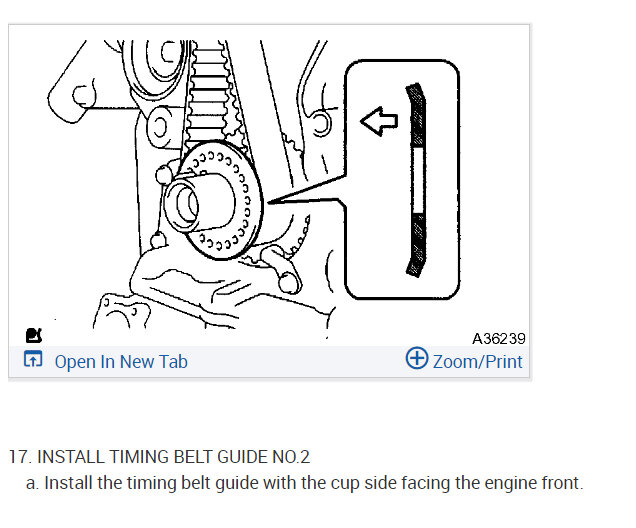 A36239

Open In New Tab

Zoom/Print

17. INSTALL TIMING BELT GUIDE NO.2

a. Install the timing belt guide with the cup side facing the engine front.