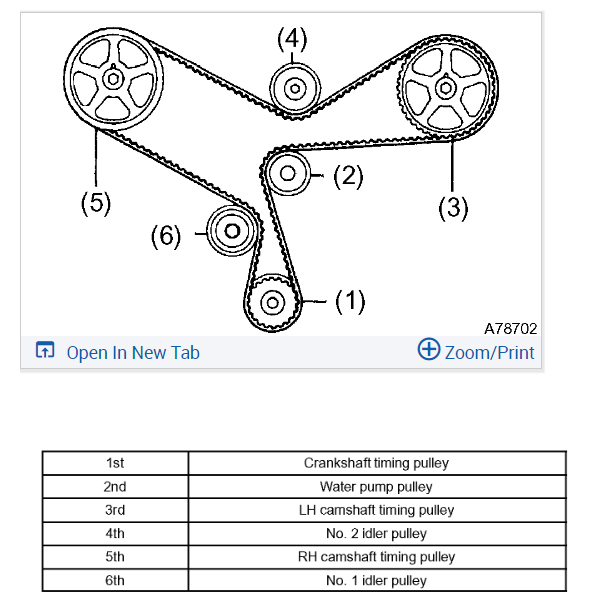 (4)

(2)

(5)

(3)

(6)

(1)

A78702

Open In New Tab

Zoom/Print

| 1st | Crankshaft timing pulley |
|---|---|
| 2nd | Water pump pulley |
| 3rd | LH camshaft timing pulley |
| 4th | No. 2 idler pulley |
| 5th | RH camshaft timing pulley |
| 6th | No. 1 idler pulley |