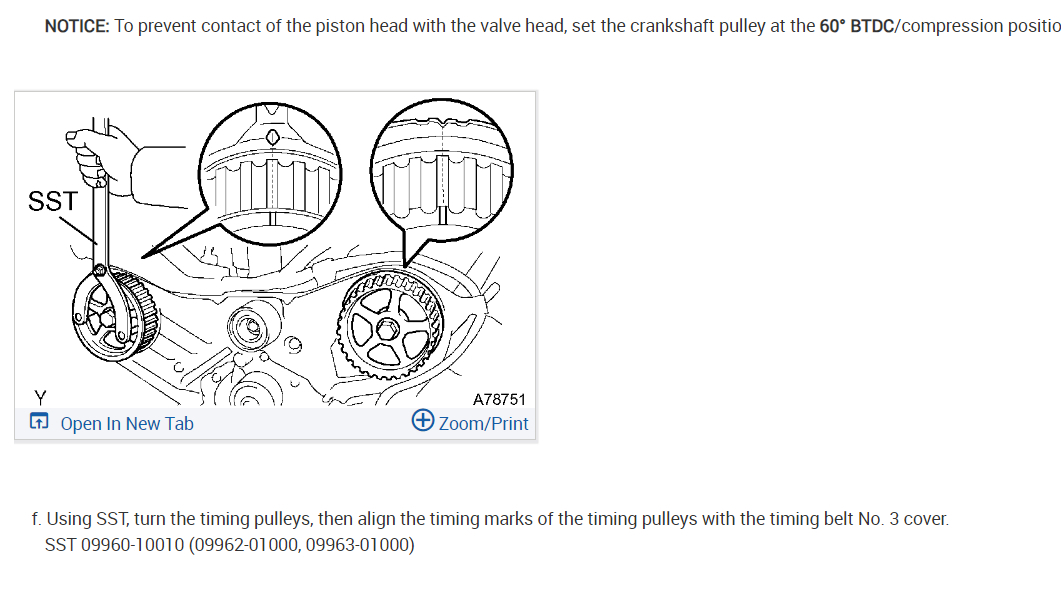 NOTICE: To prevent contact of the piston head with the valve head, set the crankshaft pulley at the 60° BTDC/compression positio

SST

Y

A78751

Open In New Tab

Zoom/Print

f. Using SST, turn the timing pulleys, then align the timing marks of the timing pulleys with the timing belt No. 3 cover.
SST 09960-10010 (09962-01000, 09963-01000)