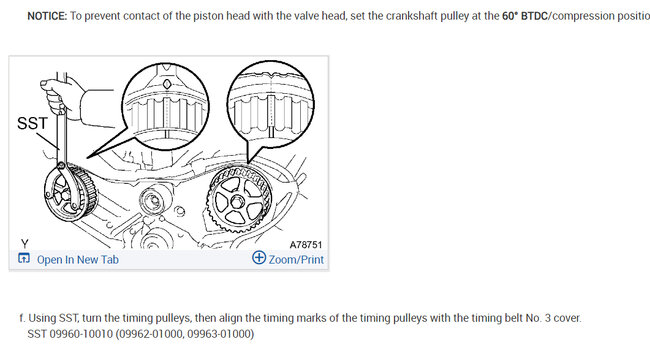 NOTICE: To prevent contact of the piston head with the valve head, set the crankshaft pulley at the 60° BTDC/compression positio

SST

Y

A78751

Open In New Tab

Zoom/Print

f. Using SST, turn the timing pulleys, then align the timing marks of the timing pulleys with the timing belt No. 3 cover.
SST 09960-10010 (09962-01000, 09963-01000)