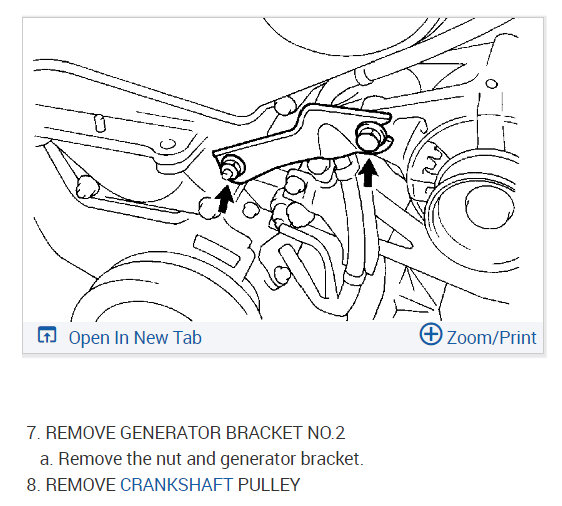 Open In New Tab

Zoom/Print

7. REMOVE GENERATOR BRACKET NO.2

a. Remove the nut and generator bracket.

8. REMOVE CRANKSHAFT PULLEY