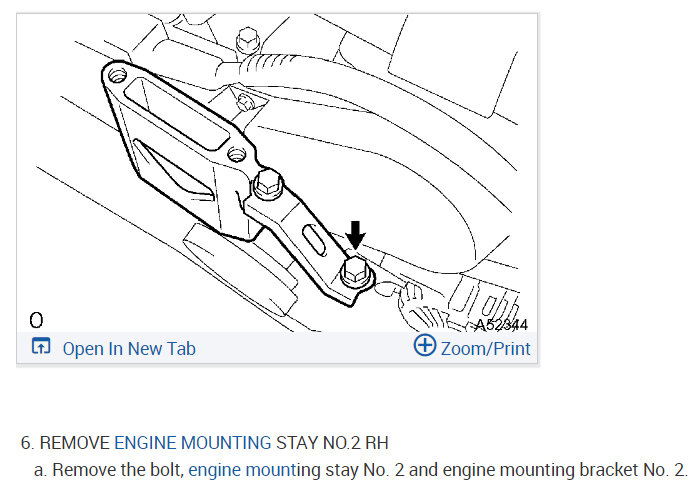 O

A52344

Open In New Tab

Zoom/Print

6. REMOVE ENGINE MOUNTING STAY NO.2 RH

a. Remove the bolt, engine mounting stay No. 2 and engine mounting bracket No. 2.