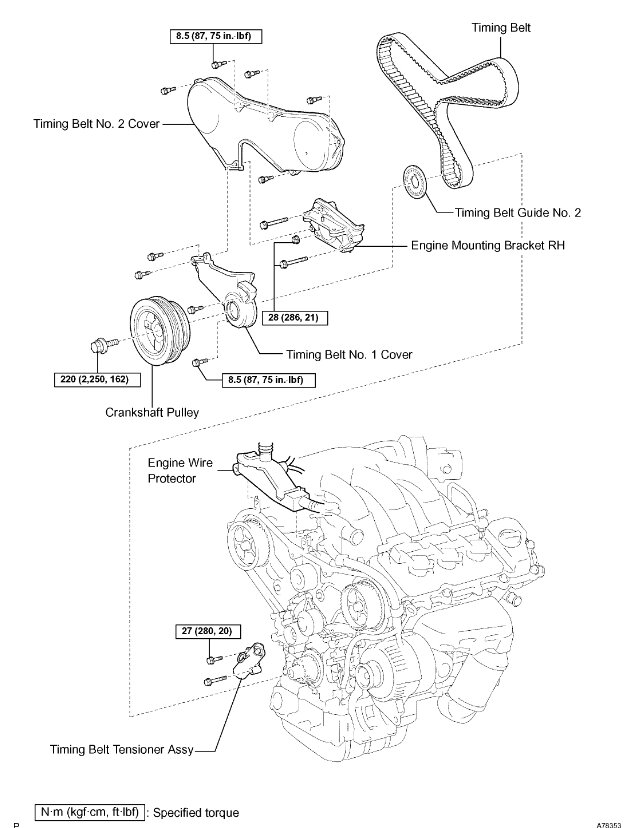 8.5 (87, 75 in.·lbf)

Timing Belt

Timing Belt No. 2 Cover

Timing Belt Guide No. 2

Engine Mounting Bracket RH

28 (286, 21)

Timing Belt No. 1 Cover

220 (2,250, 162)

8.5 (87, 75 in.·lbf)

Crankshaft Pulley

Engine Wire Protector

27 (280, 20)

Timing Belt Tensioner Assy

N·m (kgf·cm, ft·lbf) : Specified torque

P

A78353