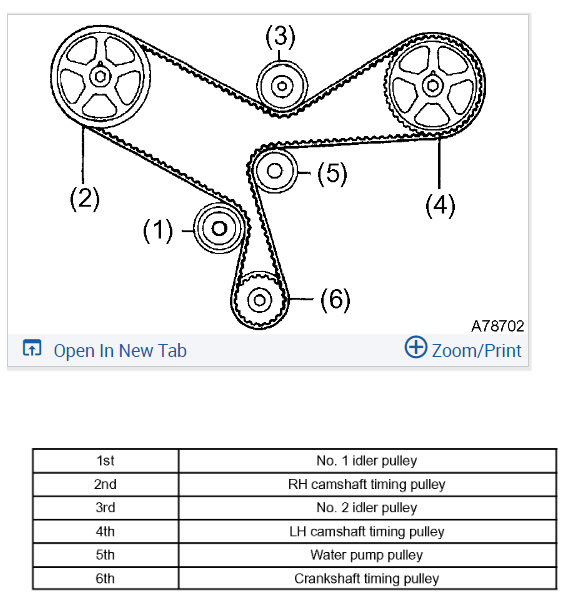 (3)

(2)

(5)

(4)

(1)

(6)

A78702

Open In New Tab

Zoom/Print

| 1st | No. 1 idler pulley |
|---|---|
| 2nd | RH camshaft timing pulley |
| 3rd | No. 2 idler pulley |
| 4th | LH camshaft timing pulley |
| 5th | Water pump pulley |
| 6th | Crankshaft timing pulley |